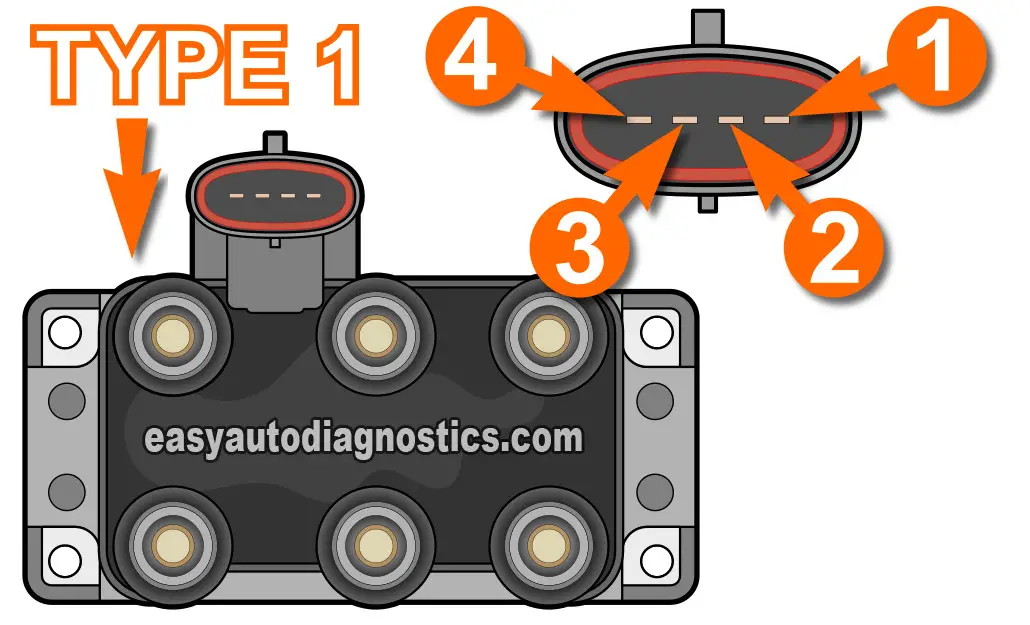 TYPE 1

4

1

3

2

easyautodiagnostics.com